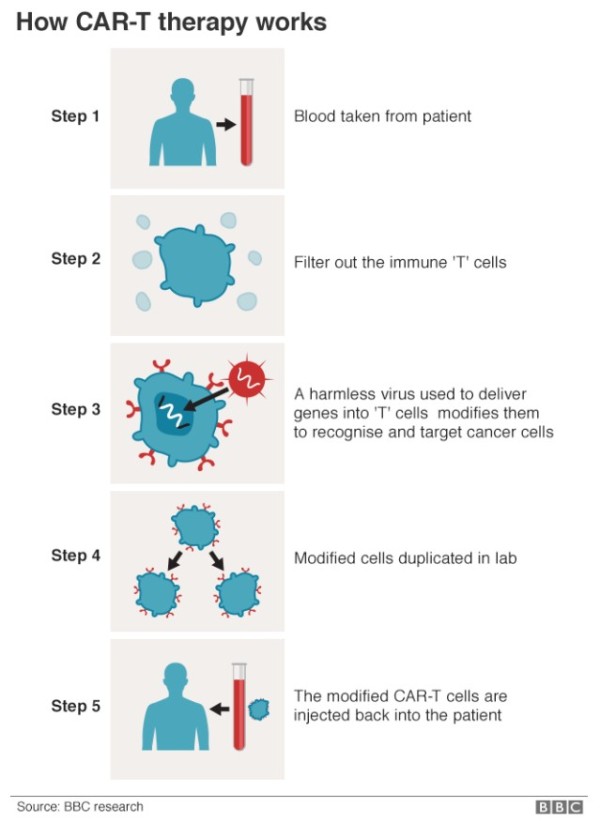 How CAR-T therapy works

Step 1

Blood taken from patient

Step 2

Filter out the immune 'T' cells

Step 3

A harmless virus used to deliver genes into 'T' cells modifies them to recognise and target cancer cells

Step 4

Modified cells duplicated in lab

Step 5

The modified CAR-T cells are injected back into the patient

Source: BBC research

BBC